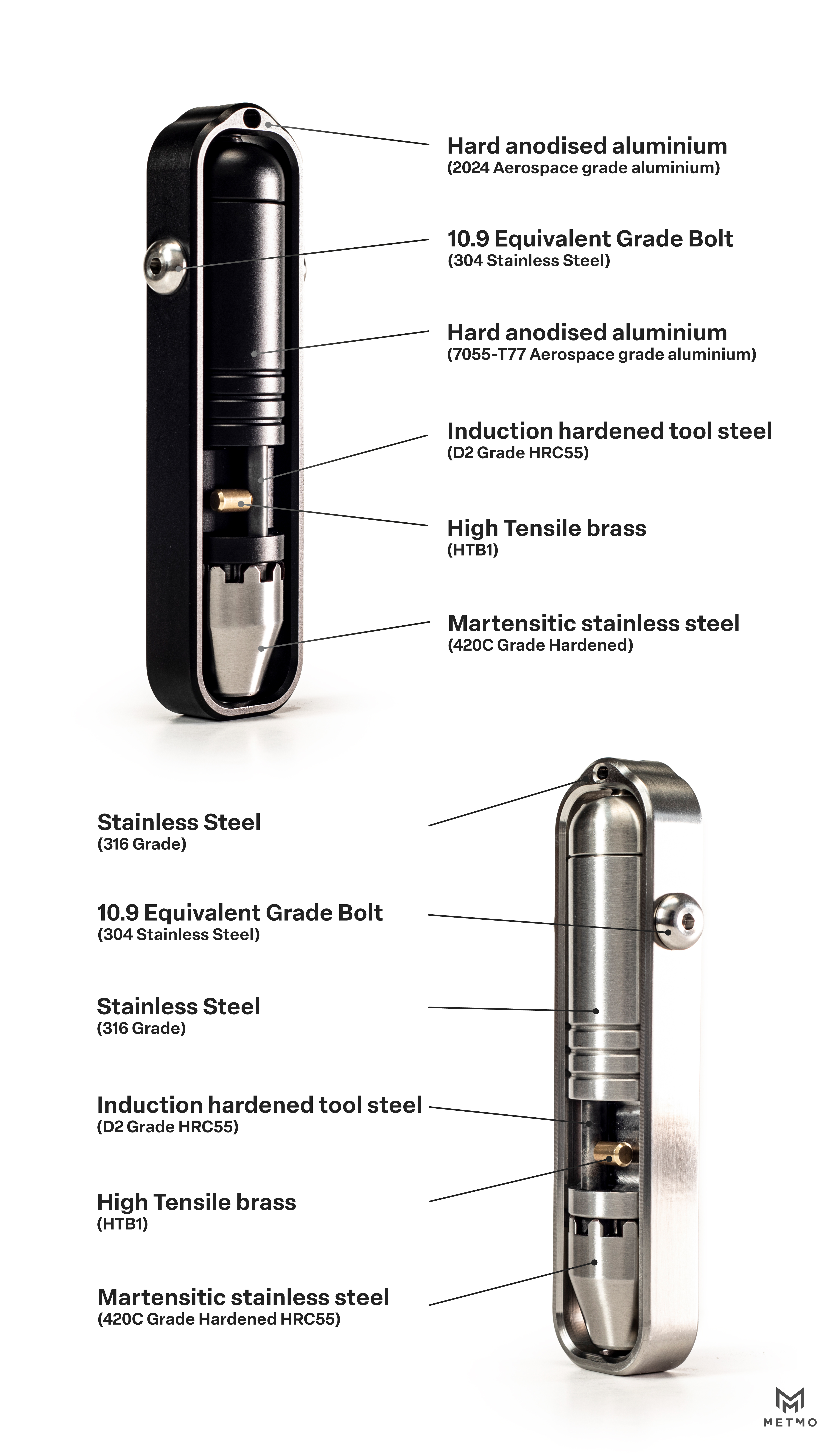 Hard anodised aluminium
(2024 Aerospace grade aluminium)

10.9 Equivalent Grade Bolt
(304 Stainless Steel)

Hard anodised aluminium
(7055-T77 Aerospace grade aluminium)

Induction hardened tool steel
(D2 Grade HRC55)

High Tensile brass
(HTB1)

Martensitic stainless steel
(420C Grade Hardened)

Stainless Steel
(316 Grade)

10.9 Equivalent Grade Bolt
(304 Stainless Steel)

Stainless Steel
(316 Grade)

Induction hardened tool steel
(D2 Grade HRC55)

High Tensile brass
(HTB1)

Martensitic stainless steel
(420C Grade Hardened HRC55)

METMO